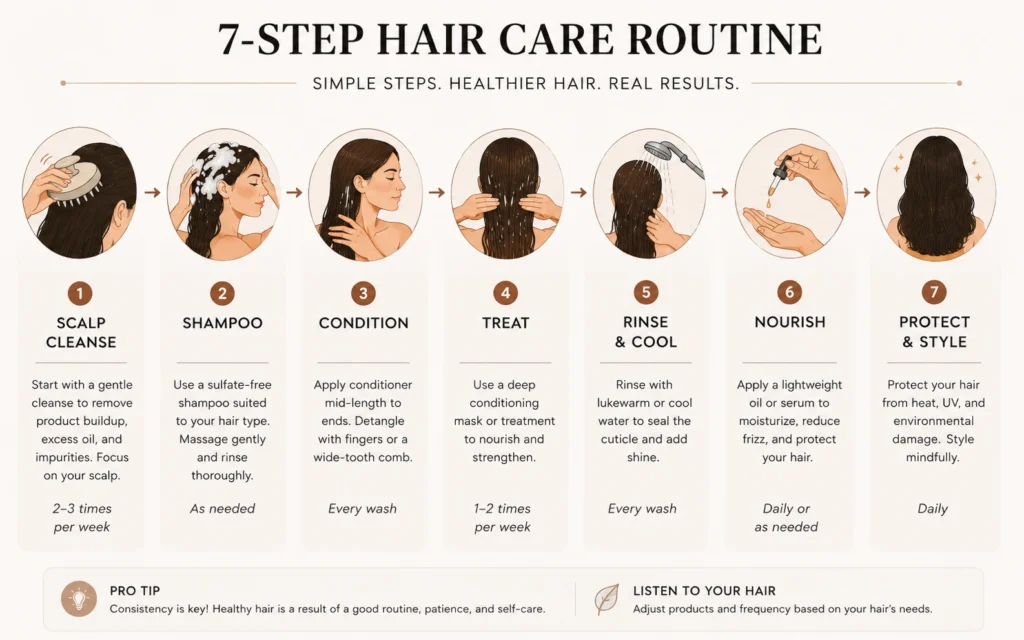 7-STEP HAIR CARE ROUTINE

SIMPLE STEPS. HEALTHIER HAIR. REAL RESULTS.

1
SCALP CLEANSE
Start with a gentle cleanse to remove product buildup, excess oil, and impurities. Focus on your scalp.
2–3 times per week

2
SHAMPOO
Use a sulfate-free shampoo suited to your hair type. Massage gently and rinse thoroughly.
As needed

3
CONDITION
Apply conditioner mid-length to ends. Detangle with fingers or a wide-tooth comb.
Every wash

4
TREAT
Use a deep conditioning mask or treatment to nourish and strengthen.
1–2 times per week

5
RINSE & COOL
Rinse with lukewarm or cool water to seal the cuticle and add shine.
Every wash

6
NOURISH
Apply a lightweight oil or serum to moisturize, reduce frizz, and protect your hair.
Daily or as needed

7
PROTECT & STYLE
Protect your hair from heat, UV, and environmental damage. Style mindfully.
Daily

PRO TIP
Consistency is key! Healthy hair is a result of a good routine, patience, and self-care.

LISTEN TO YOUR HAIR
Adjust products and frequency based on your hair's needs.