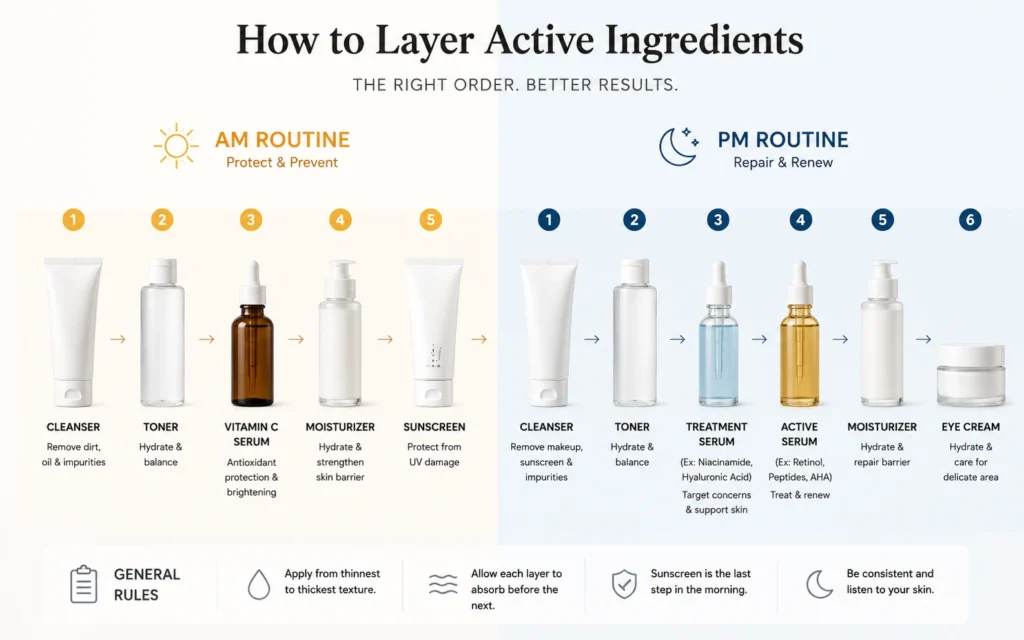 How to Layer Active Ingredients

THE RIGHT ORDER. BETTER RESULTS.

AM ROUTINE
Protect & Prevent

1
CLEANSER
Remove dirt, oil & impurities

2
TONER
Hydrate & balance

3
VITAMIN C SERUM
Antioxidant protection & brightening

4
MOISTURIZER
Hydrate & strengthen skin barrier

5
SUNSCREEN
Protect from UV damage

PM ROUTINE
Repair & Renew

1
CLEANSER
Remove makeup, sunscreen & impurities

2
TONER
Hydrate & balance

3
TREATMENT SERUM
(Ex: Niacinamide, Hyaluronic Acid)
Target concerns & support skin

4
ACTIVE SERUM
(Ex: Retinol, Peptides, AHA)
Treat & renew

5
MOISTURIZER
Hydrate & repair barrier

6
EYE CREAM
Hydrate & care for delicate area

GENERAL RULES

Apply from thinnest to thickest texture.

Allow each layer to absorb before the next.

Sunscreen is the last step in the morning.

Be consistent and listen to your skin.